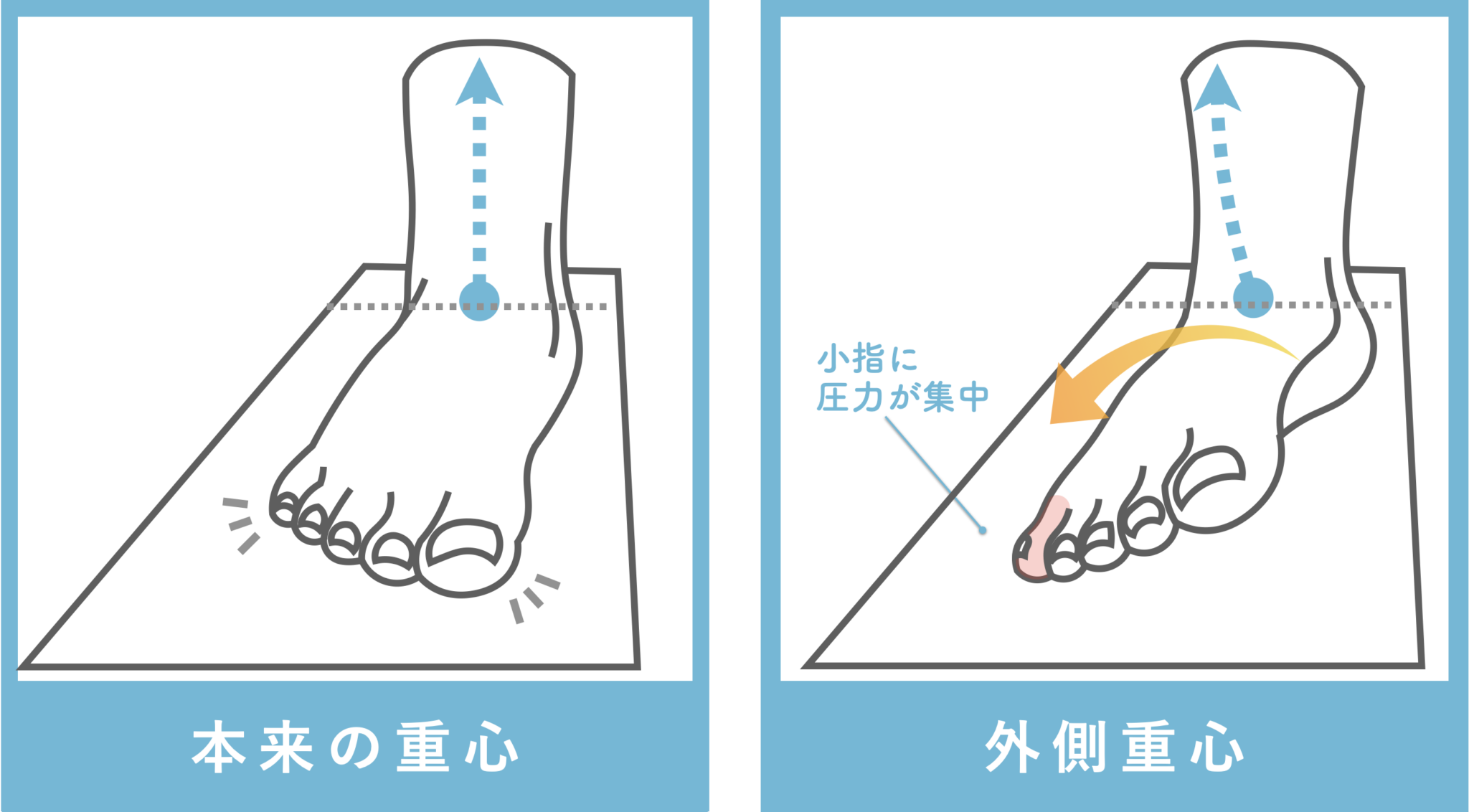 本来の重心

小指に
圧力が集中

外側重心